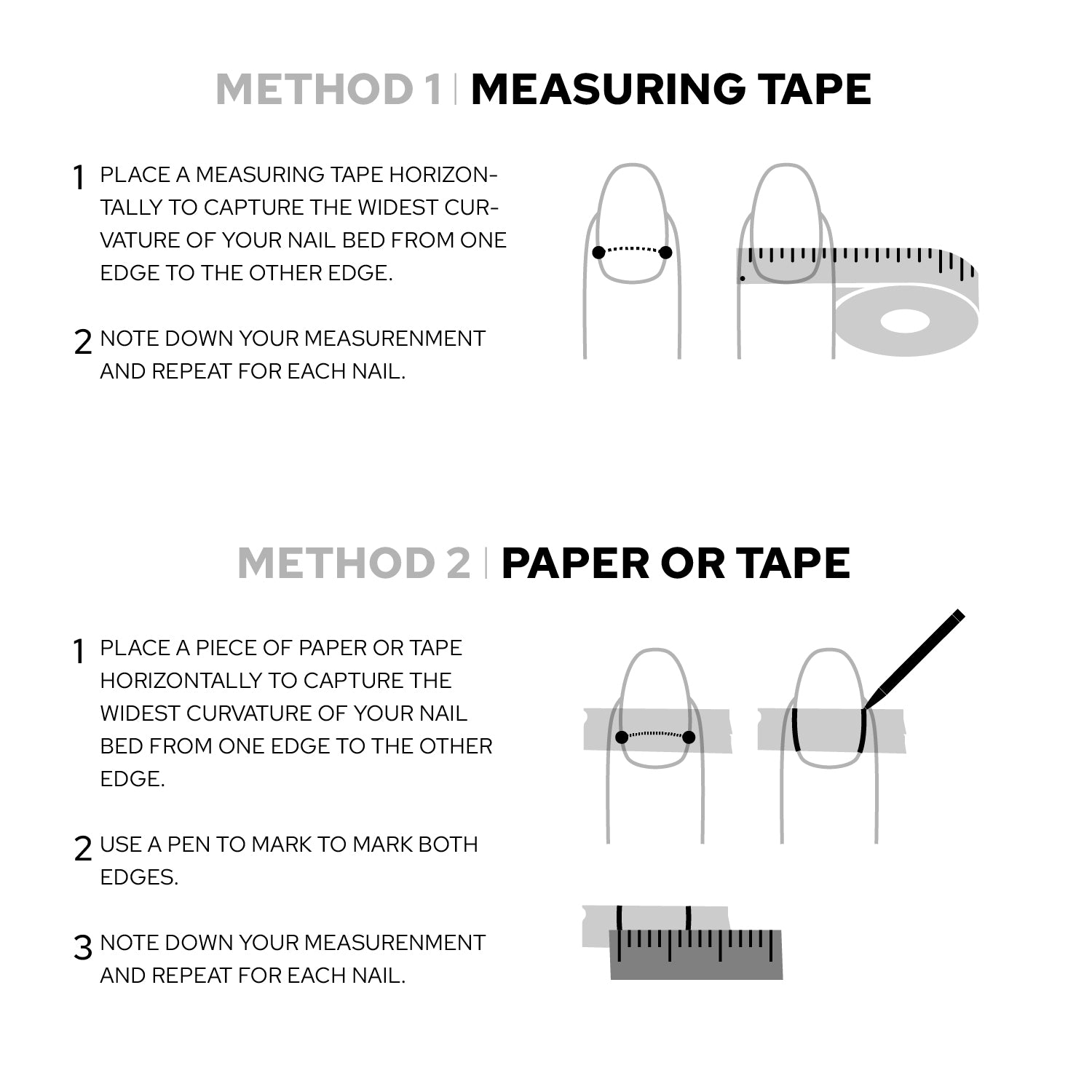 METHOD 1 | MEASURING TAPE

1 PLACE A MEASURING TAPE HORIZONTALLY TO CAPTURE THE WIDEST CURVATURE OF YOUR NAIL BED FROM ONE EDGE TO THE OTHER EDGE.

2 NOTE DOWN YOUR MEASURENMENT AND REPEAT FOR EACH NAIL.

METHOD 2 | PAPER OR TAPE

1 PLACE A PIECE OF PAPER OR TAPE HORIZONTALLY TO CAPTURE THE WIDEST CURVATURE OF YOUR NAIL BED FROM ONE EDGE TO THE OTHER EDGE.

2 USE A PEN TO MARK TO MARK BOTH EDGES.

3 NOTE DOWN YOUR MEASURENMENT AND REPEAT FOR EACH NAIL.